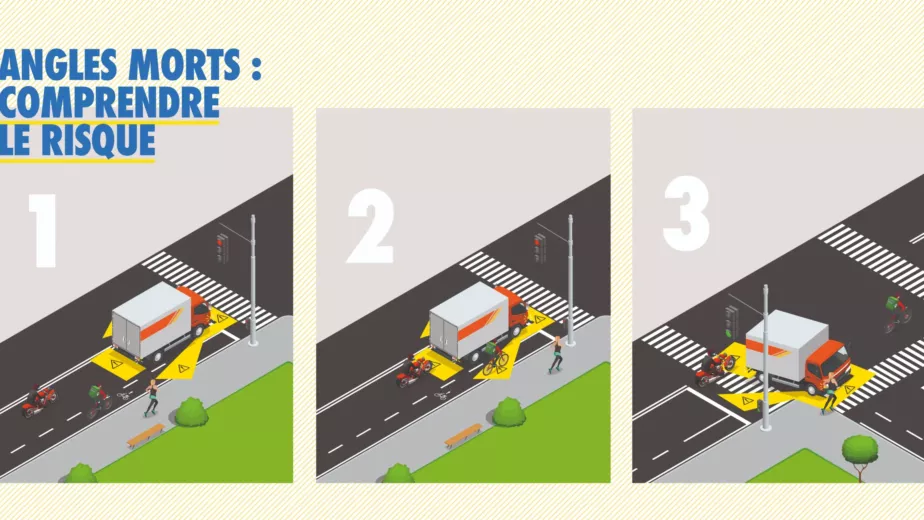 ANGLES MORTS :
COMPRENDRE
LE RISQUE

1

2

3