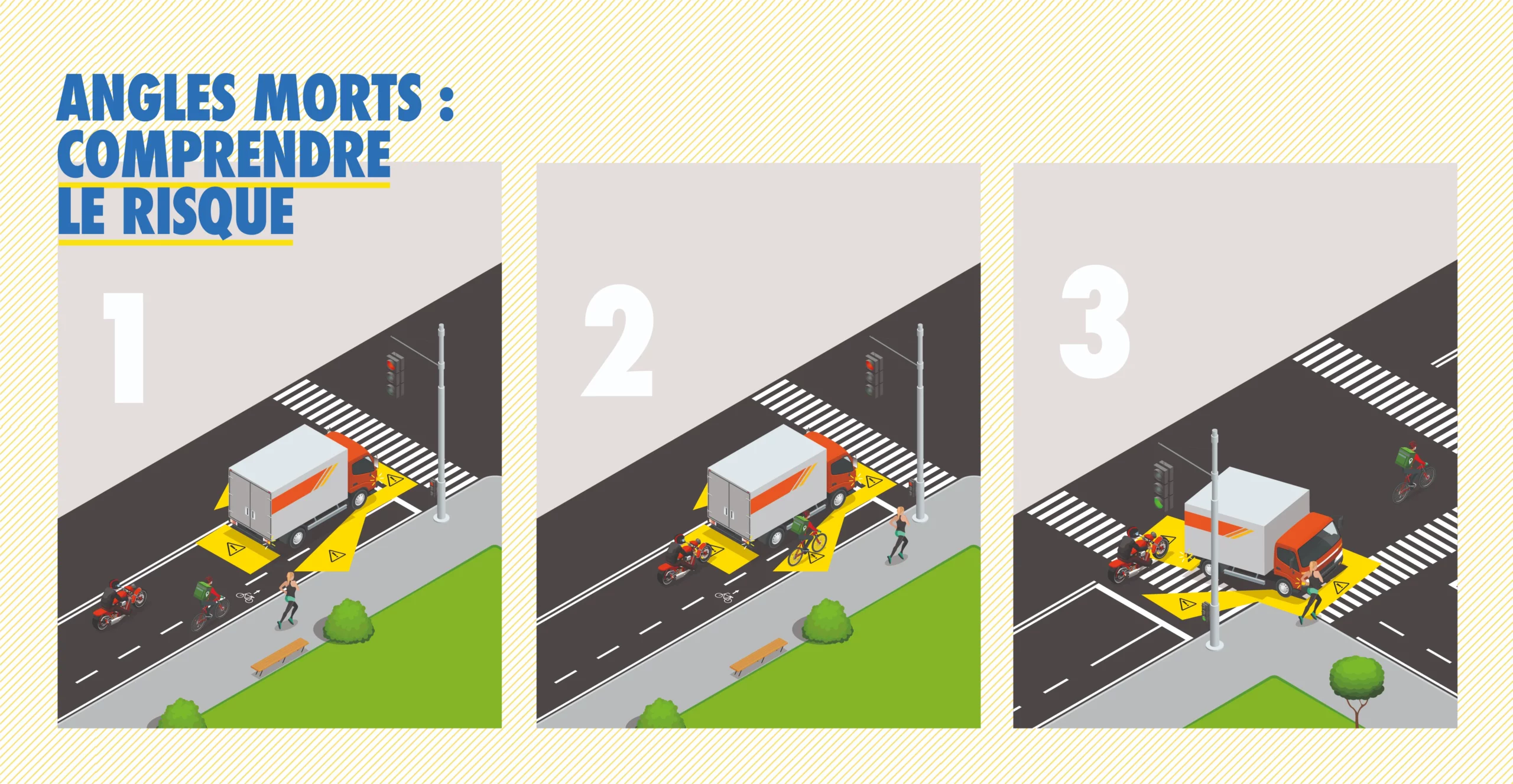 ANGLES MORTS :
COMPRENDRE
LE RISQUE

1

2

3